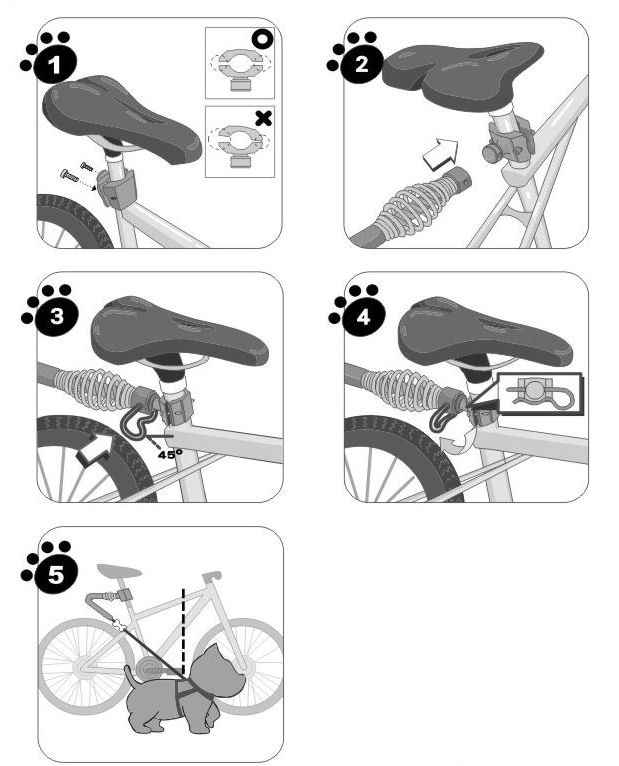 1

2

3

45°

4

5